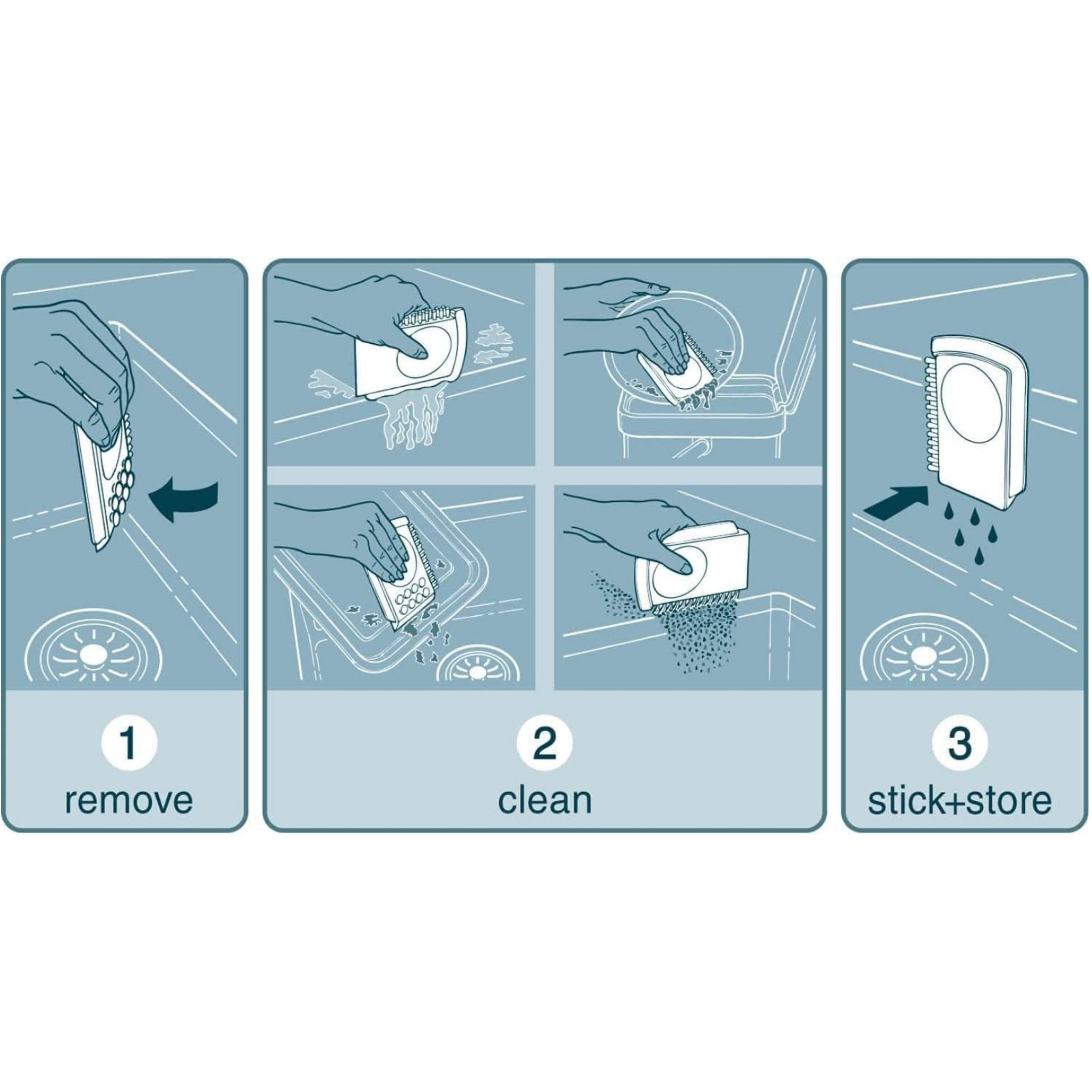 1
remove

2
clean

3
stick+store